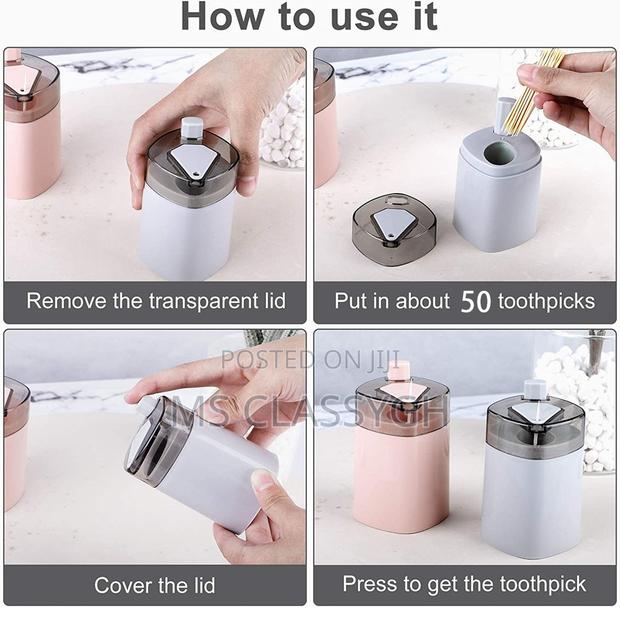 How to use it

Remove the transparent lid

Put in about 50 toothpicks

Cover the lid

Press to get the toothpick

POSTED ON JIJI
MS CLASSYGH